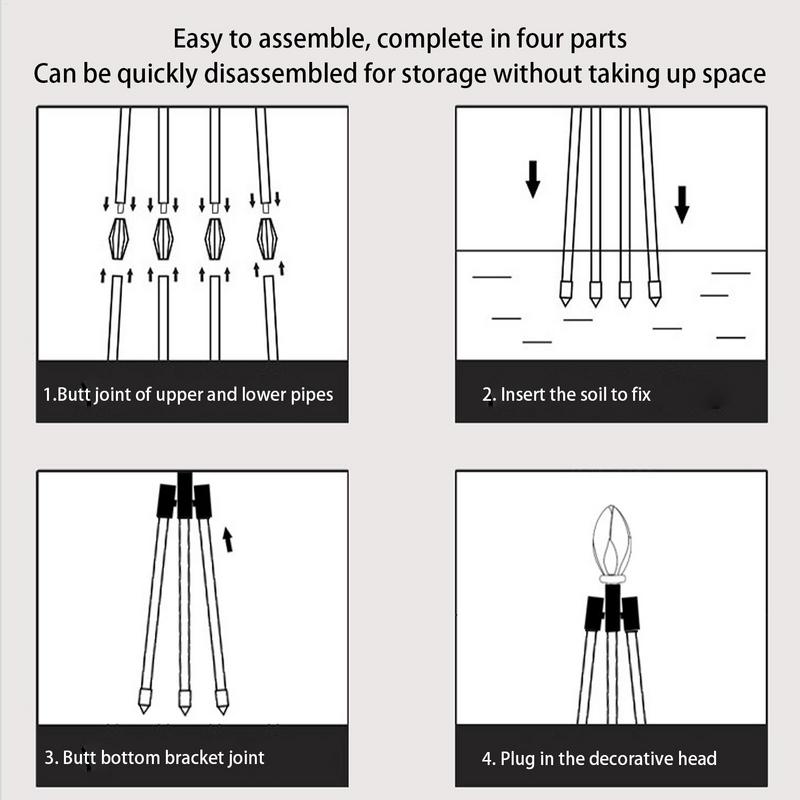 Easy to assemble, complete in four parts
Can be quickly disassembled for storage without taking up space

1.Butt joint of upper and lower pipes

2. Insert the soil to fix

3. Butt bottom bracket joint

4. Plug in the decorative head