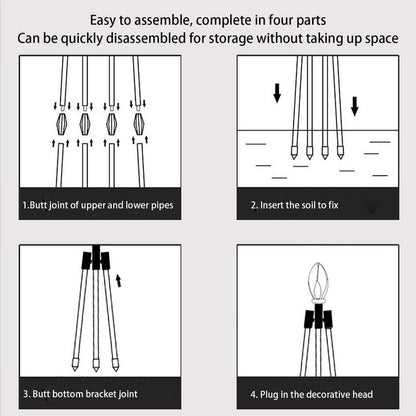 Easy to assemble, complete in four parts
Can be quickly disassembled for storage without taking up space

1.Butt joint of upper and lower pipes

2. Insert the soil to fix

3. Butt bottom bracket joint

4. Plug in the decorative head