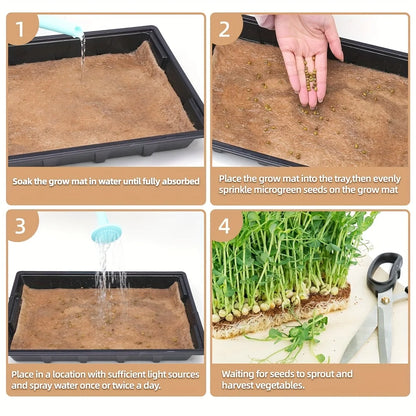 1

Soak the grow mat in water until fully absorbed

2

Place the grow mat into the tray,then evenly sprinkle microgreen seeds on the grow mat

3

Place in a location with sufficient light sources and spray water once or twice a day.

4

Waiting for seeds to sprout and harvest vegetables.